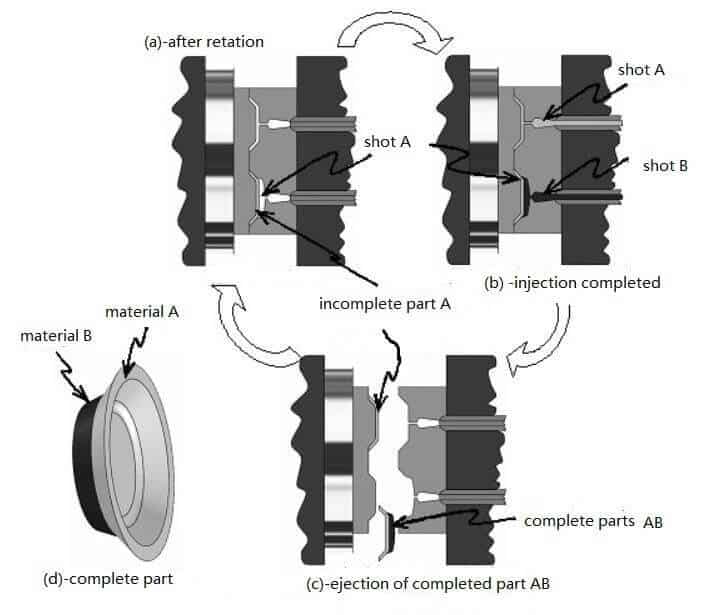 (a)-after retation

shot A

shot A

shot B

(b) -injection completed

incomplete part A

material A

material B

complete parts AB

(d)-complete part

(c)-ejection of completed part AB