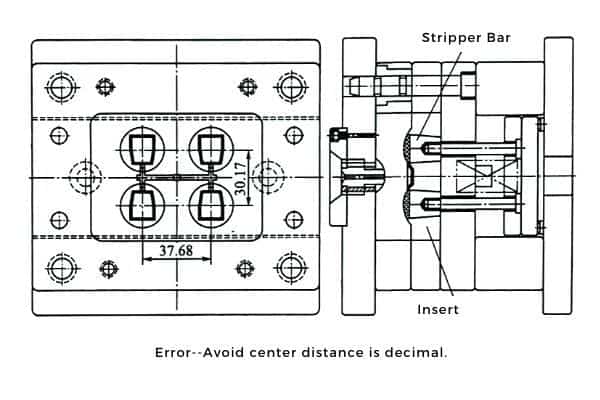 30.17
37.68
Stripper Bar
Insert
Error--Avoid center distance is decimal.