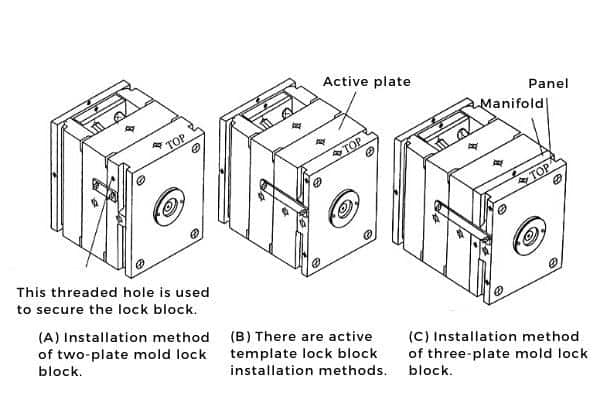 Active plate

Panel

Manifold

TOP

TOP

TOP

This threaded hole is used to secure the lock block.

(A) Installation method of two-plate mold lock block.

(B) There are active template lock block installation methods.

(C) Installation method of three-plate mold lock block.